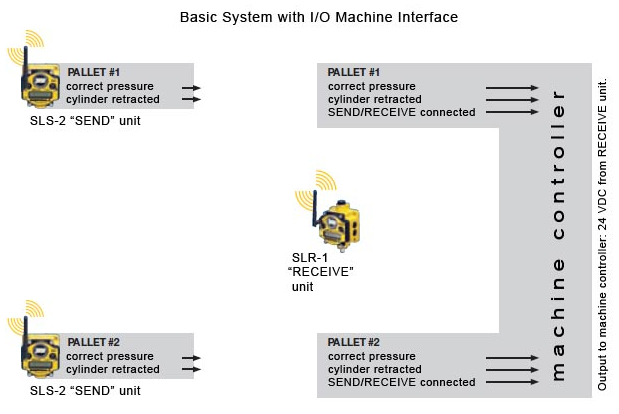 Basic System with I/O Machine Interface

PALLET #1
correct pressure
cylinder retracted

SLS-2 “SEND” unit

PALLET #1
correct pressure
cylinder retracted
SEND/RECEIVE connected

SLR-1
“RECEIVE”
unit

PALLET #2
correct pressure
cylinder retracted

SLS-2 “SEND” unit

PALLET #2
correct pressure
cylinder retracted
SEND/RECEIVE connected

machine controller

Output to machine controller: 24 VDC from RECEIVE unit.